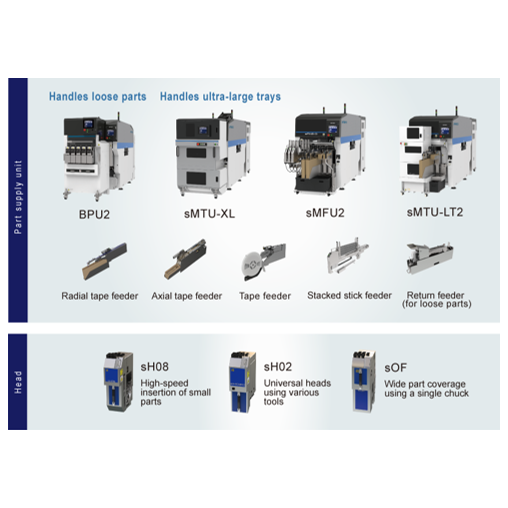 Part supply unit

Handles loose parts

Handles ultra-large trays

BPU2

sMTU-XL

sMFU2

sMTU-LT2

Radial tape feeder

Axial tape feeder

Tape feeder

Stacked stick feeder

Return feeder (for loose parts)

Head

sH08
High-speed insertion of small parts

sH02
Universal heads using various tools

sOF
Wide part coverage using a single chuck