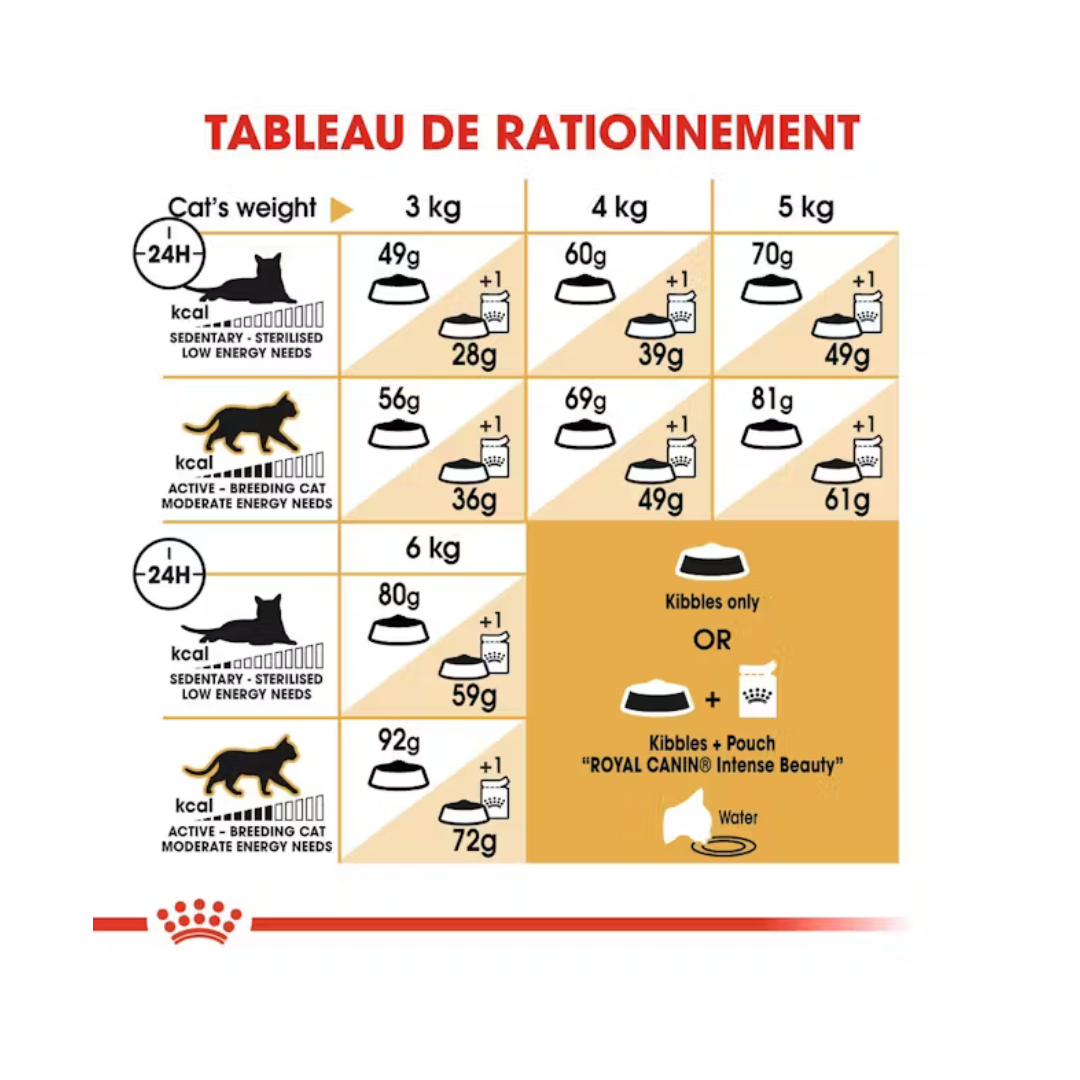 TABLEAU DE RATIONNEMENT

| Cat's weight | 3 kg | 4 kg | 5 kg |
|---|---|---|---|
| 24H kcal SEDENTARY - STERILISED LOW ENERGY NEEDS | 49g +1 28g | 60g +1 39g | 70g +1 49g |
| kcal ACTIVE - BREEDING CAT MODERATE ENERGY NEEDS | 56g +1 36g | 69g +1 49g | 81g +1 61g |

| | 6 kg |
|---|---|
| 24H kcal SEDENTARY - STERILISED LOW ENERGY NEEDS | 80g +1 59g |
| kcal ACTIVE - BREEDING CAT MODERATE ENERGY NEEDS | 92g +1 72g |

Kibbles only

OR

+

Kibbles + Pouch "ROYAL CANIN® Intense Beauty"

Water